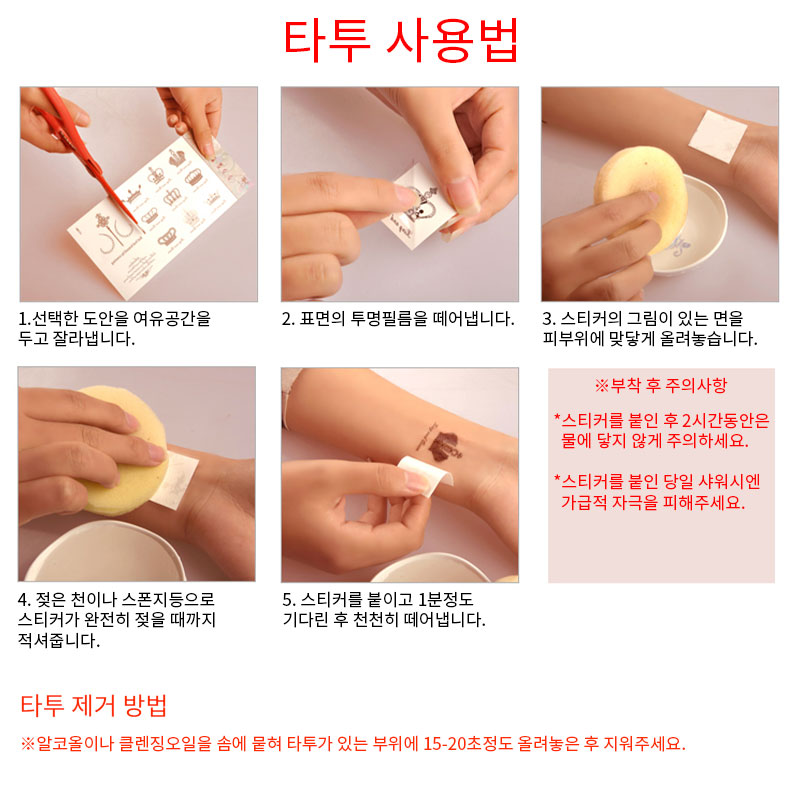 타투 사용법

1.선택한 도안을 여유공간을 두고 잘라냅니다.

2. 표면의 투명필름을 떼어냅니다.

3. 스티커의 그림이 있는 면을 피부위에 맞닿게 올려놓습니다.

4. 젖은 천이나 스폰지등으로 스티커가 완전히 젖을 때까지 적셔줍니다.

5. 스티커를 붙이고 1분정도 기다린 후 천천히 떼어냅니다.

※부착 후 주의사항

*스티커를 붙인 후 2시간동안은 물에 닿지 않게 주의하세요.

*스티커를 붙인 당일 샤워시엔 가급적 자극을 피해주세요.

타투 제거 방법

※알코올이나 클렌징오일을 솜에 묻혀 타투가 있는 부위에 15-20초정도 올려놓은 후 지워주세요.